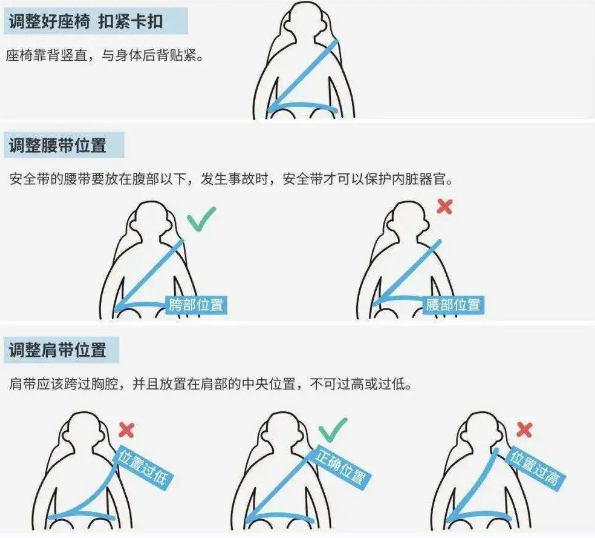 调整好座椅 扣紧卡扣

座椅靠背竖直，与身体后背贴紧。

调整腰带位置

安全带的腰带要放在腹部以下，发生事故时，安全带才可以保护内脏器官。

胯部位置

腰部位置

调整肩带位置

肩带应该跨过胸腔，并且放置在肩部的中央位置，不可过高或过低。

位置过低

正确位置

位置过高